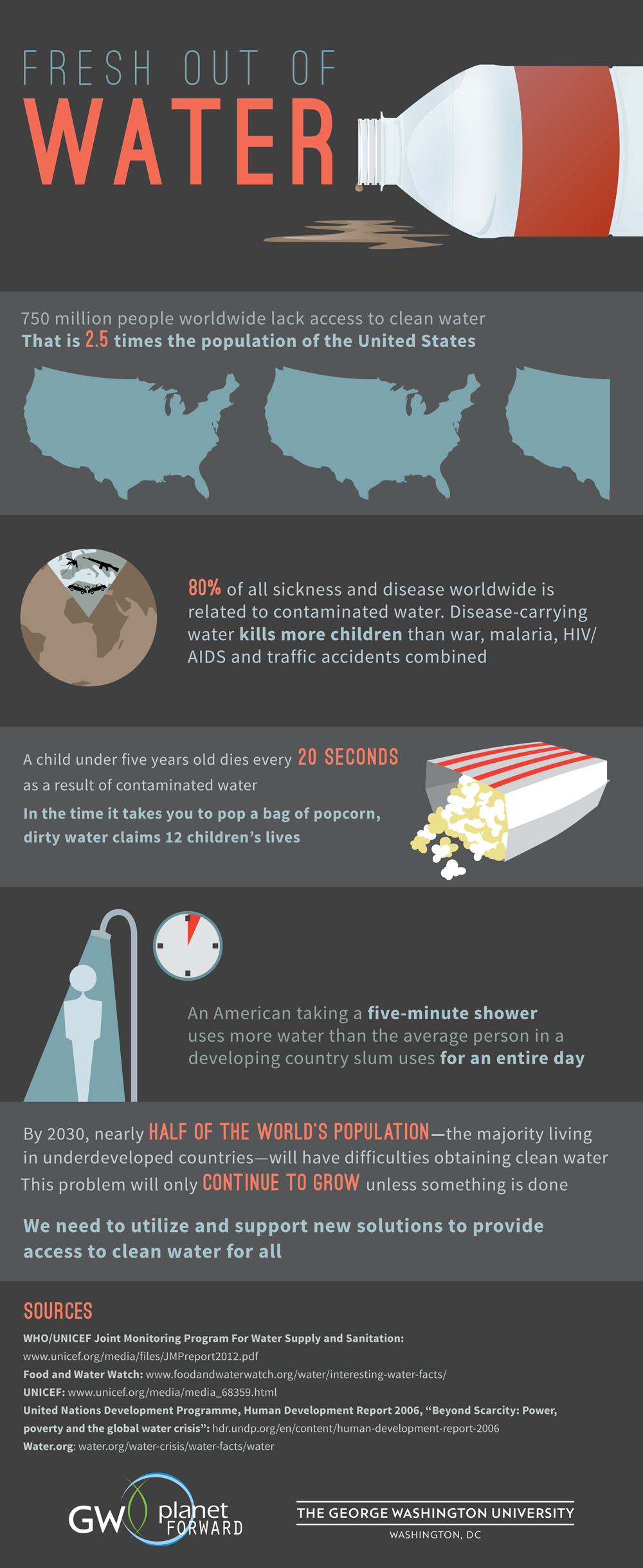 FRESH OUT OF
WATER

750 million people worldwide lack access to clean water
That is 2.5 times the population of the United States

80% of all sickness and disease worldwide is related to contaminated water. Disease-carrying water kills more children than war, malaria, HIV/AIDS and traffic accidents combined

A child under five years old dies every 20 SECONDS as a result of contaminated water
In the time it takes you to pop a bag of popcorn, dirty water claims 12 children's lives

An American taking a five-minute shower uses more water than the average person in a developing country slum uses for an entire day

By 2030, nearly HALF OF THE WORLD'S POPULATION—the majority living in underdeveloped countries—will have difficulties obtaining clean water
This problem will only CONTINUE TO GROW unless something is done

We need to utilize and support new solutions to provide access to clean water for all

SOURCES
WHO/UNICEF Joint Monitoring Program For Water Supply and Sanitation: www.unicef.org/media/files/JMPreport2012.pdf
Food and Water Watch: www.foodandwaterwatch.org/water/interesting-water-facts/
UNICEF: www.unicef.org/media/media_68359.html
United Nations Development Programme, Human Development Report 2006, "Beyond Scarcity: Power, poverty and the global water crisis": hdr.undp.org/en/content/human-development-report-2006
Water.org: water.org/water-crisis/water-facts/water

GW planet FORWARD
THE GEORGE WASHINGTON UNIVERSITY
WASHINGTON, DC